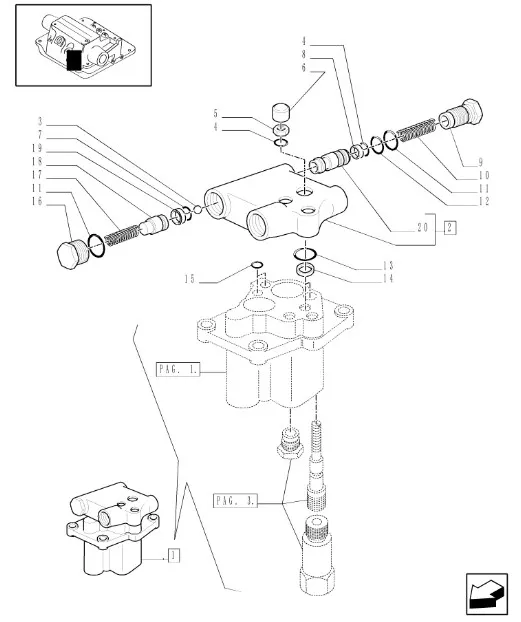 4
8
6
5
4
3
7
19
18
17
11
16
9
10
11
12
20
2
13
14
15
PAG. 1.
PAG. 3.
1