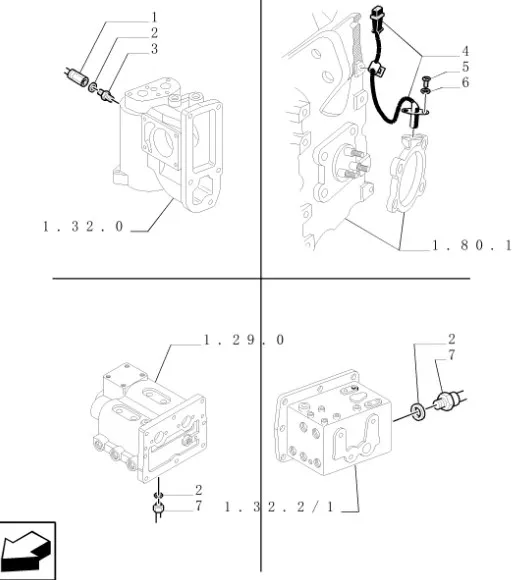 1
2
3
1.32.0
4
5
6
1.80.1
1.29.0
2
7
2
7
1.32.2/1